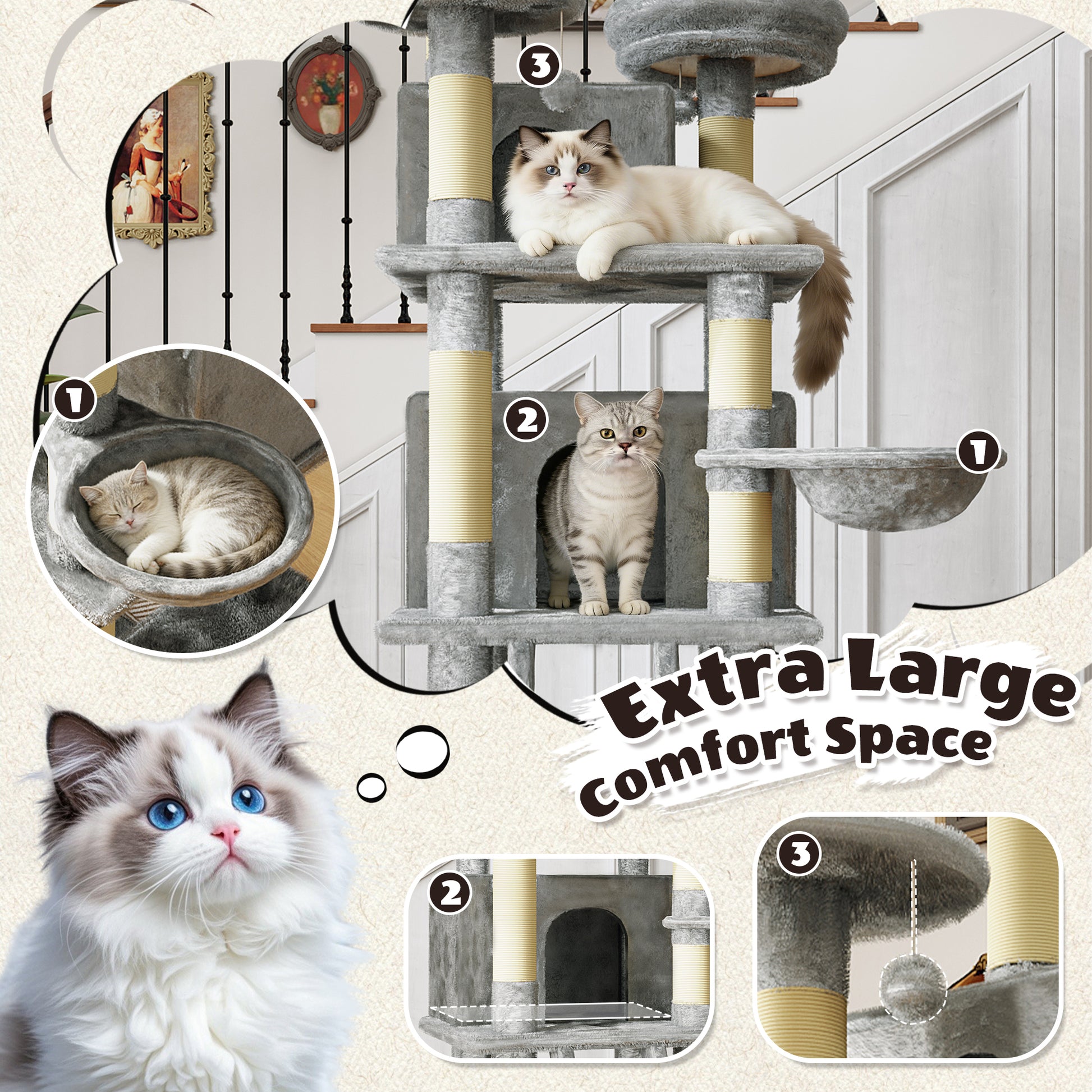 3

1

2

1

Extra Large
Comfort Space

2

3